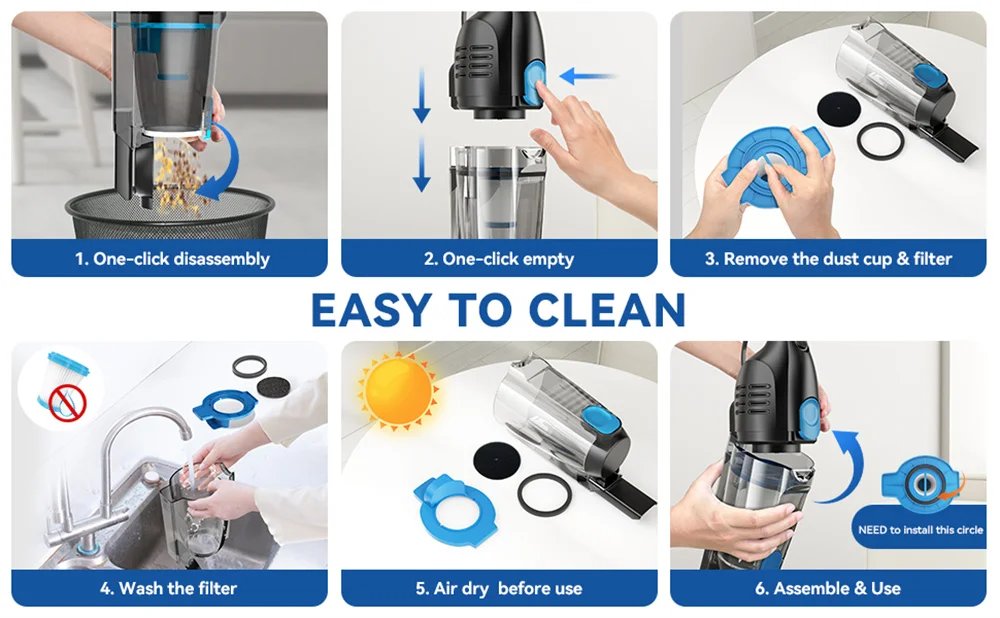 1. One-click disassembly

2. One-click empty

3. Remove the dust cup & filter

EASY TO CLEAN

4. Wash the filter

5. Air dry  before use

NEED to install this circle

6. Assemble & Use