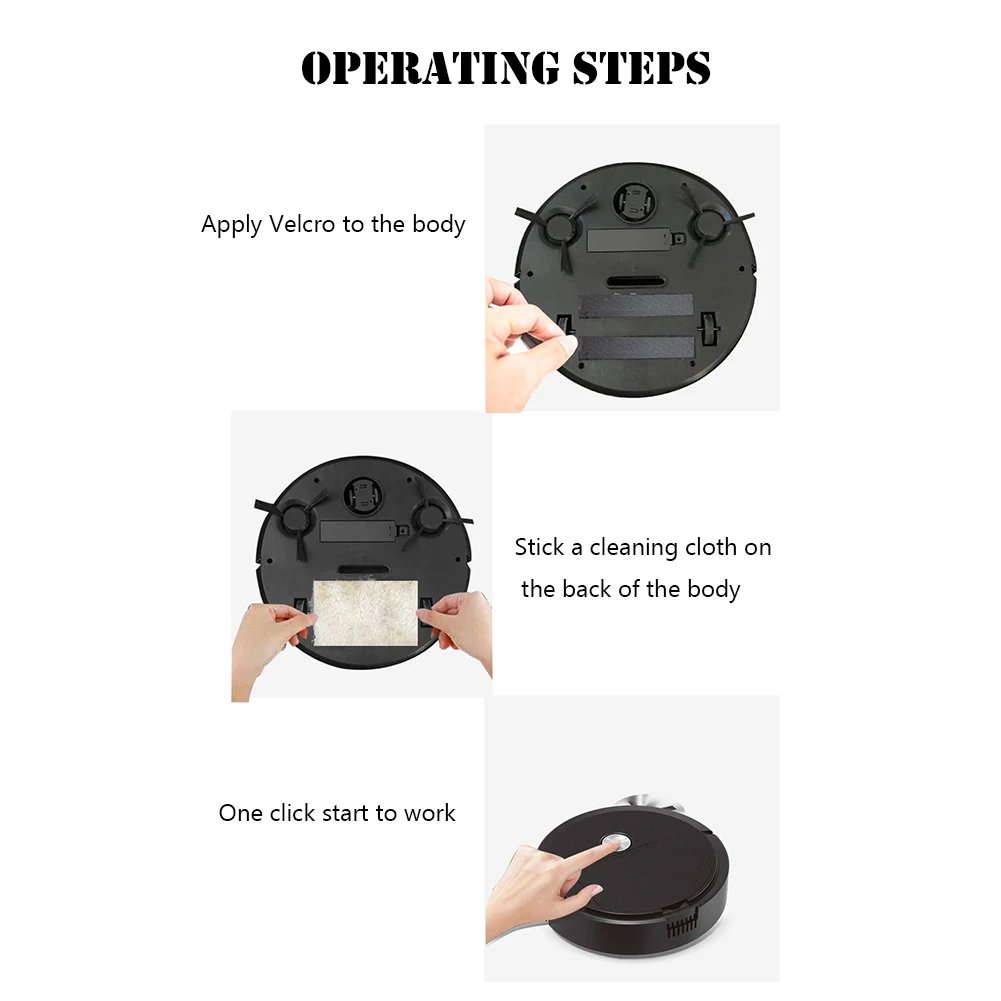 OPERATING STEPS

Apply Velcro to the body

Stick a cleaning cloth on the back of the body

One click start to work