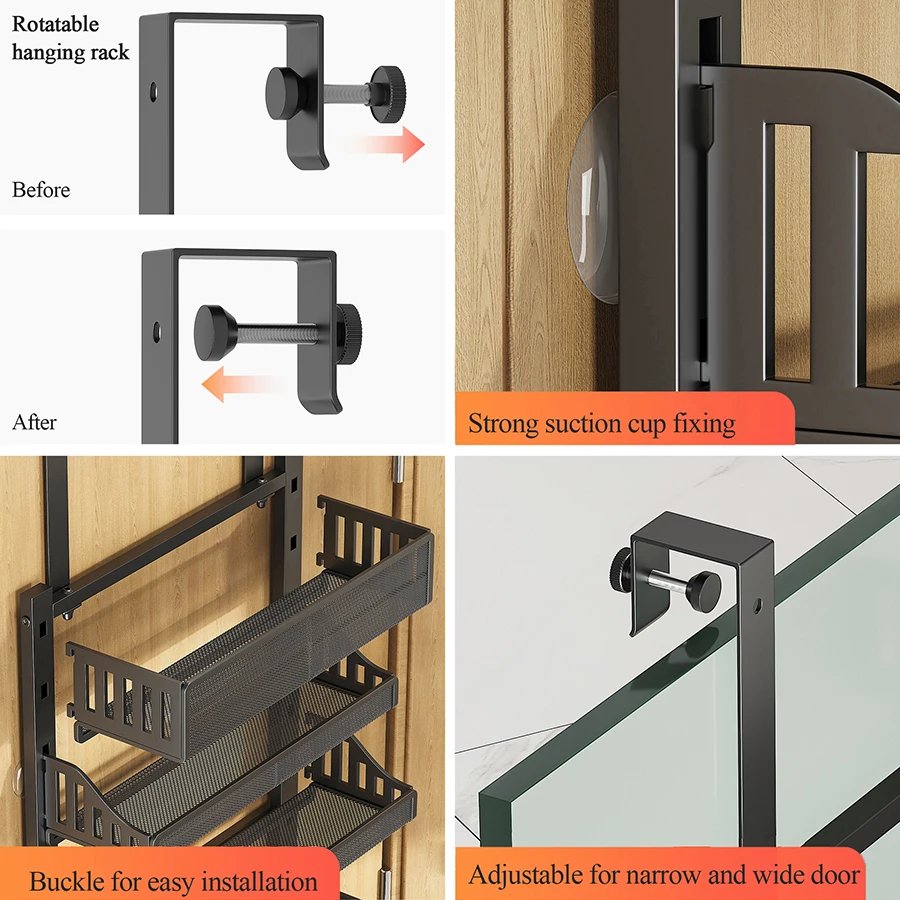 Rotatable hanging rack

Before

After

Strong suction cup fixing

Buckle for easy installation

Adjustable for narrow and wide door