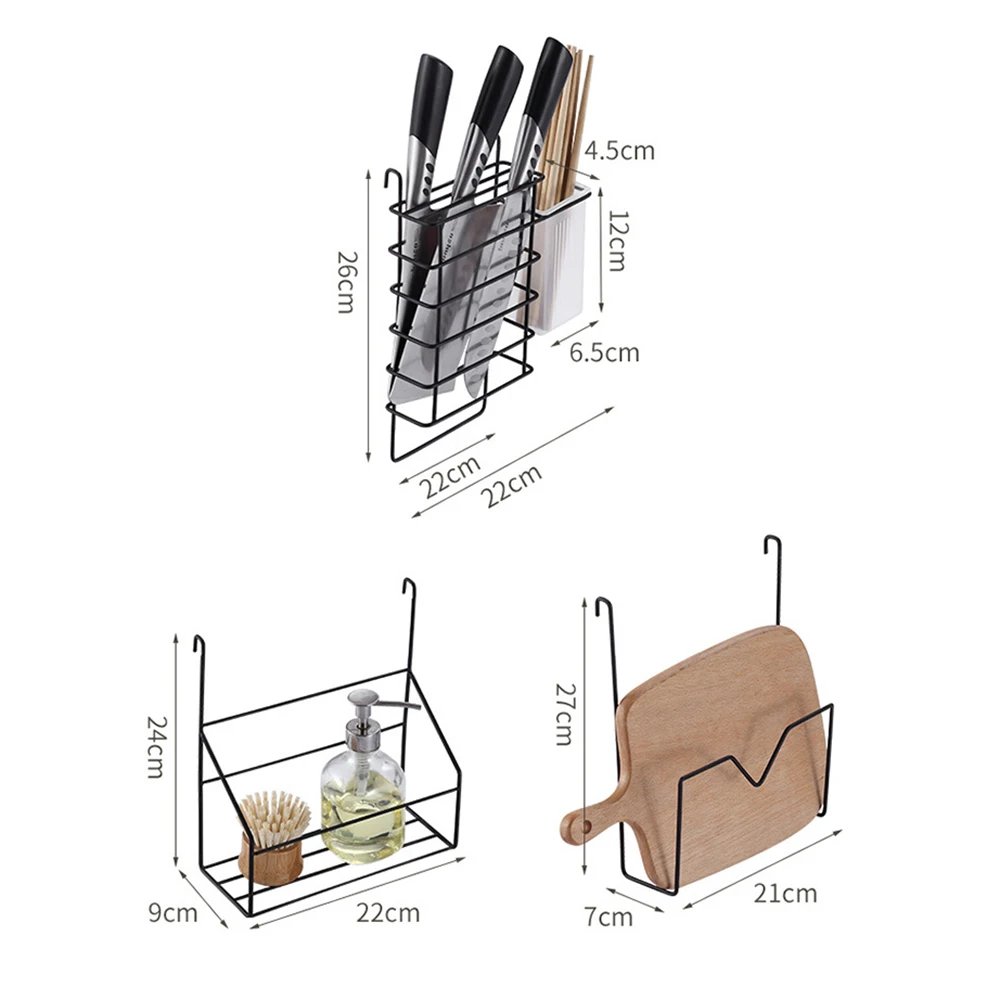 4.5cm
12cm
26cm
6.5cm
22cm
22cm

24cm
9cm
22cm

27cm
7cm
21cm