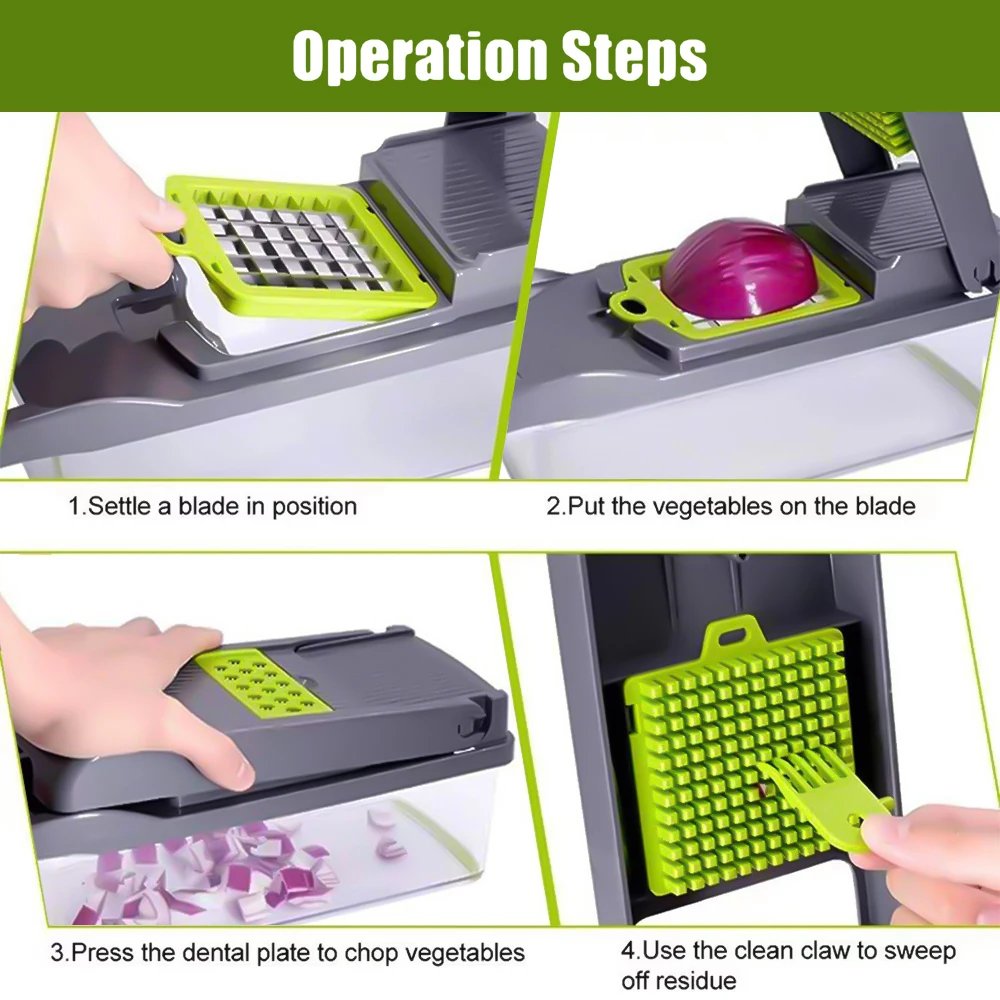 Operation Steps

1.Settle a blade in position

2.Put the vegetables on the blade

3.Press the dental plate to chop vegetables

4.Use the clean claw to sweep off residue