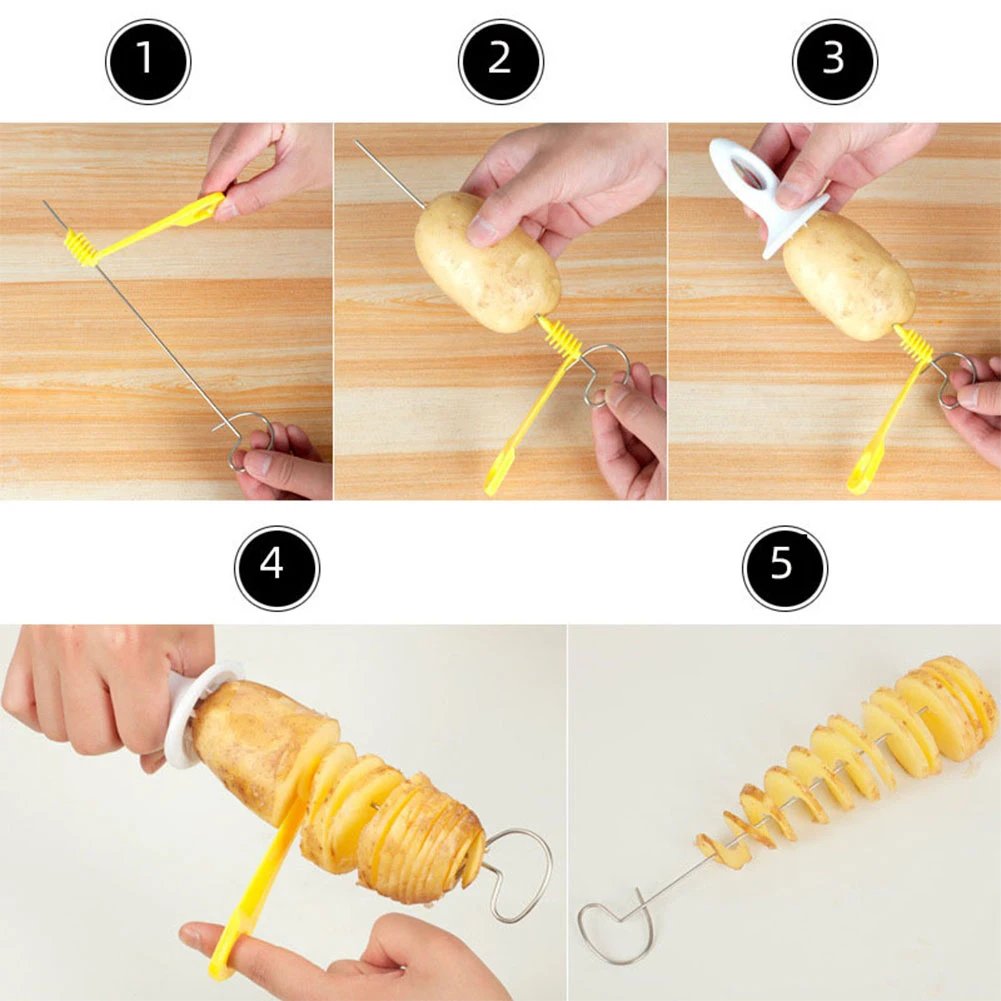 1
2
3
4
5