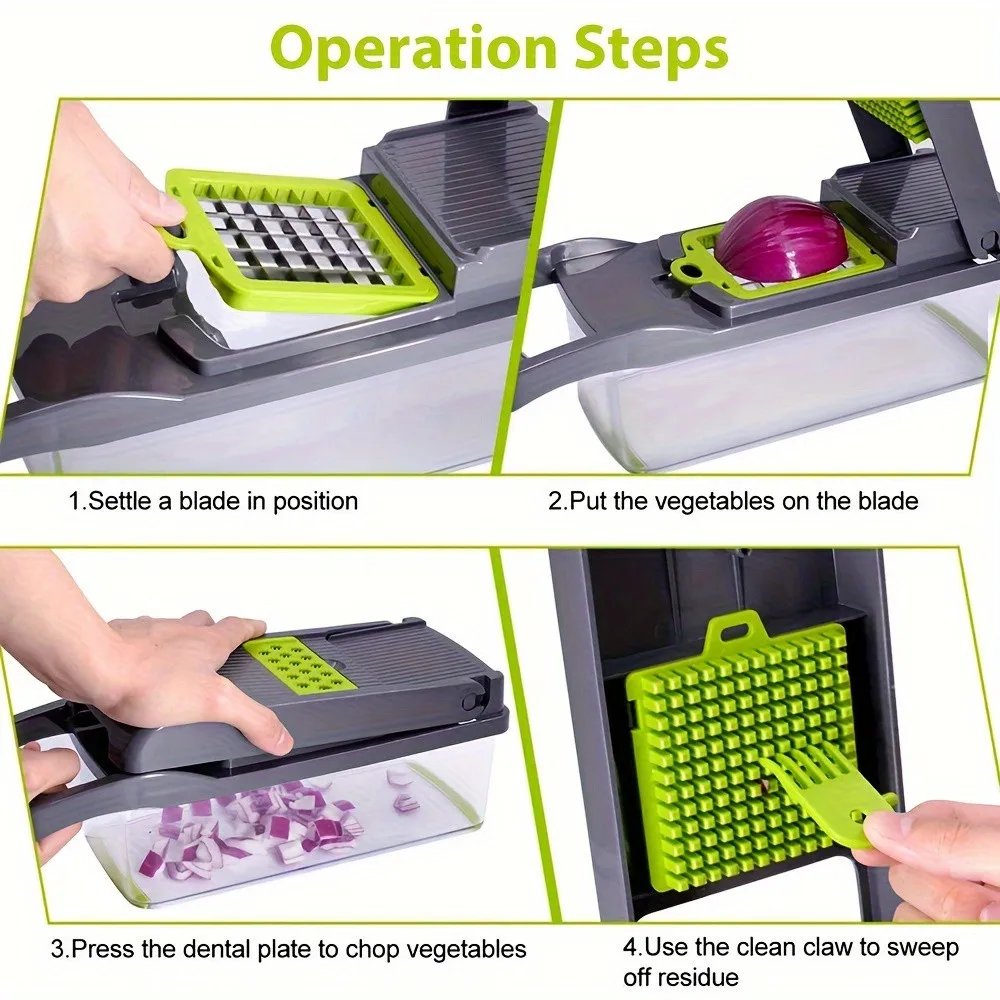 Operation Steps

1.Settle a blade in position

2.Put the vegetables on the blade

3.Press the dental plate to chop vegetables

4.Use the clean claw to sweep off residue