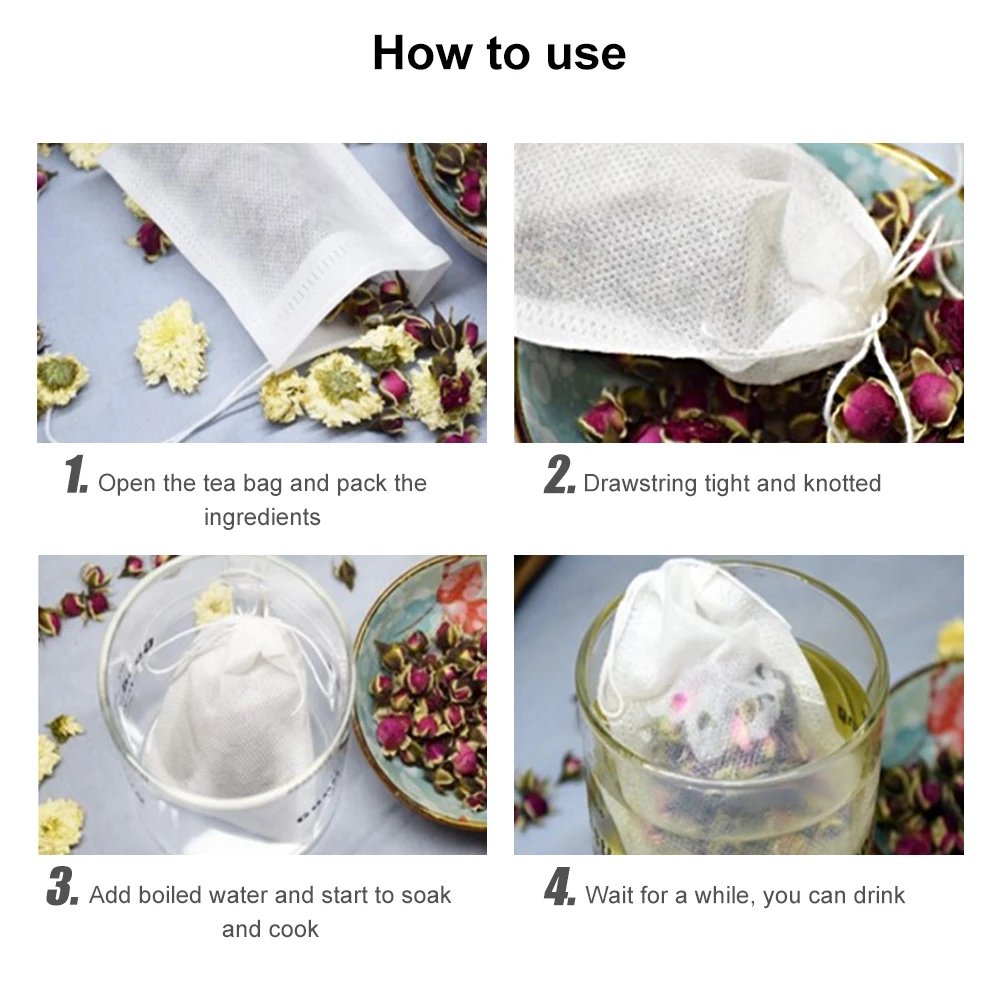 How to use

1. Open the tea bag and pack the ingredients

2. Drawstring tight and knotted

3. Add boiled water and start to soak and cook

4. Wait for a while, you can drink