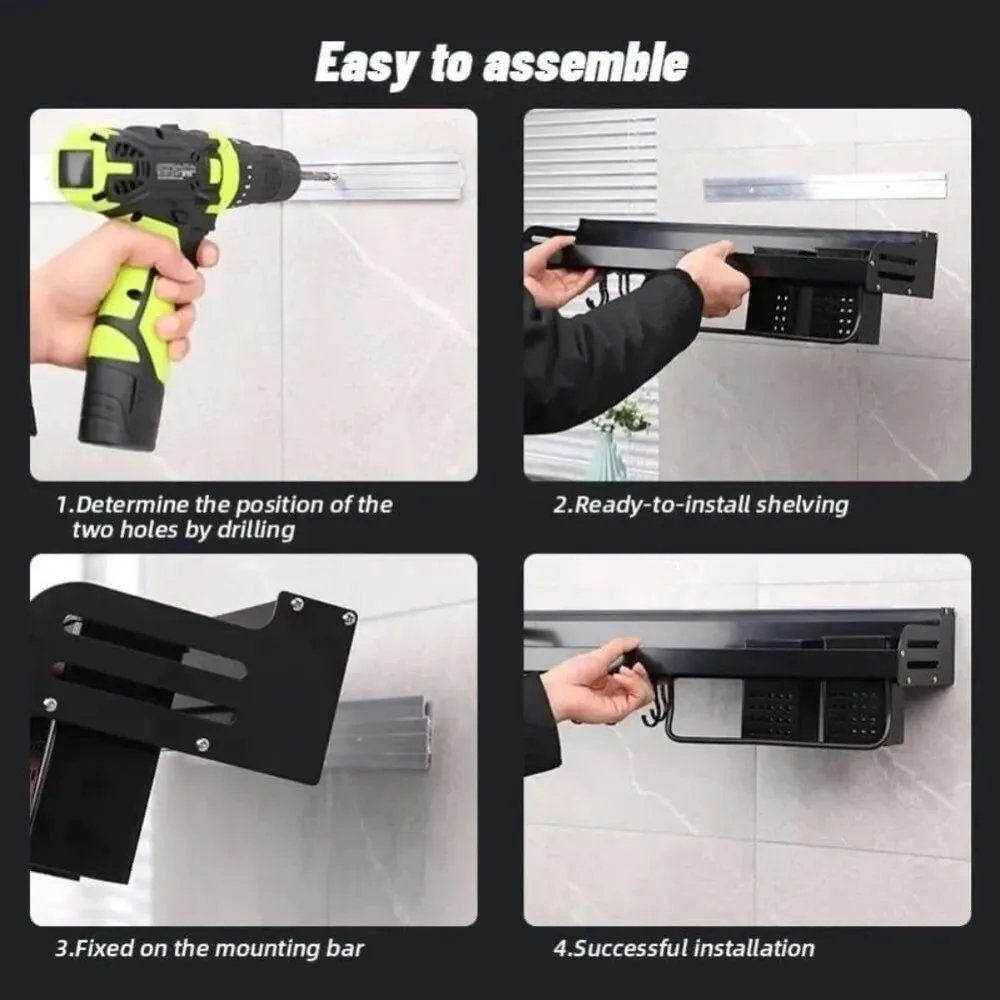 Easy to assemble

1.Determine the position of the two holes by drilling

2.Ready-to-install shelving

3.Fixed on the mounting bar

4.Successful installation