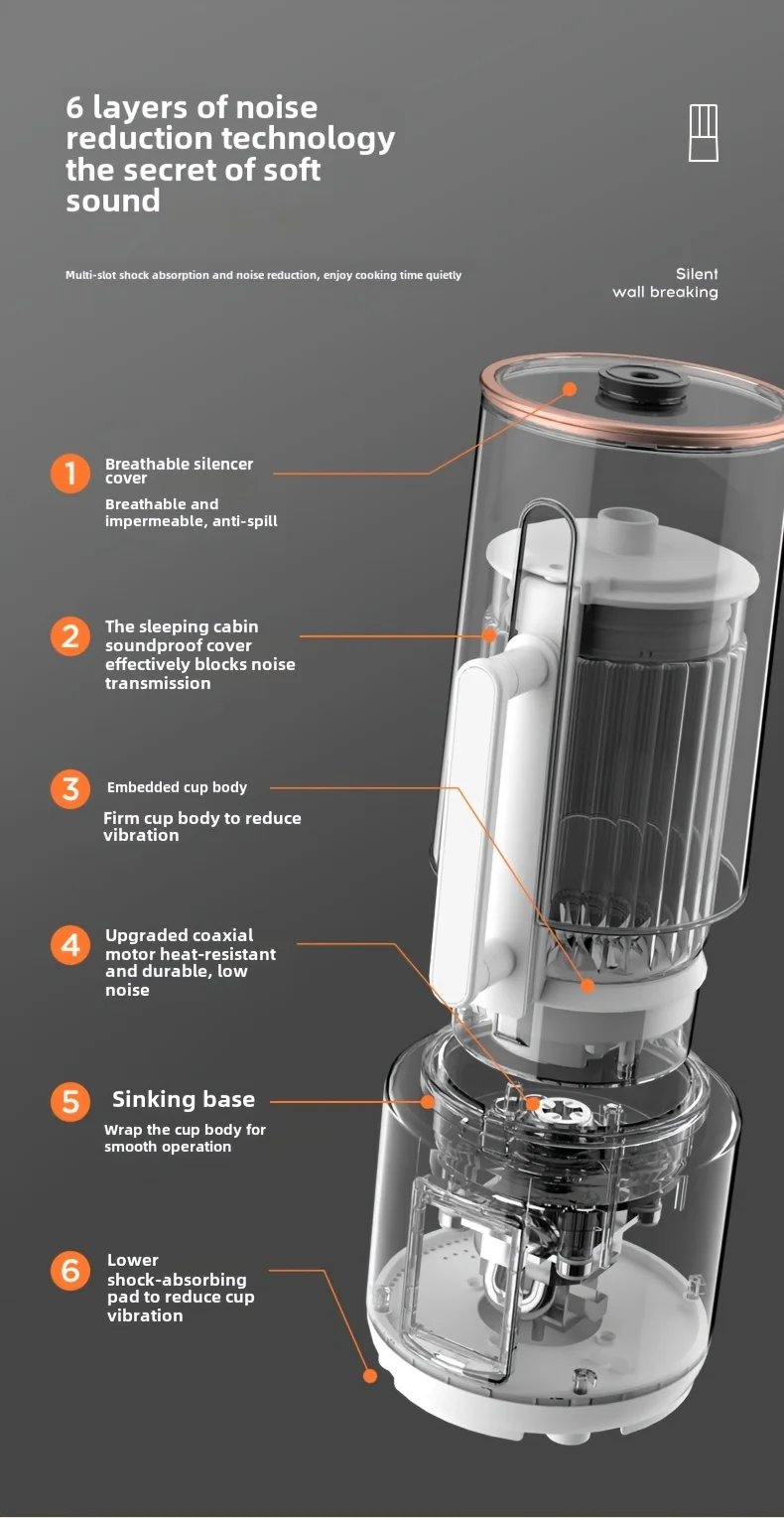 6 layers of noise reduction technology the secret of soft sound

Multi-slot shock absorption and noise reduction, enjoy cooking time quietly

Silent wall breaking

1 Breathable silencer cover

Breathable and impermeable, anti-spill

2 The sleeping cabin soundproof cover effectively blocks noise transmission

3 Embedded cup body

Firm cup body to reduce vibration

4 Upgraded coaxial motor heat-resistant and durable, low noise

5 Sinking base

Wrap the cup body for smooth operation

6 Lower shock-absorbing pad to reduce cup vibration