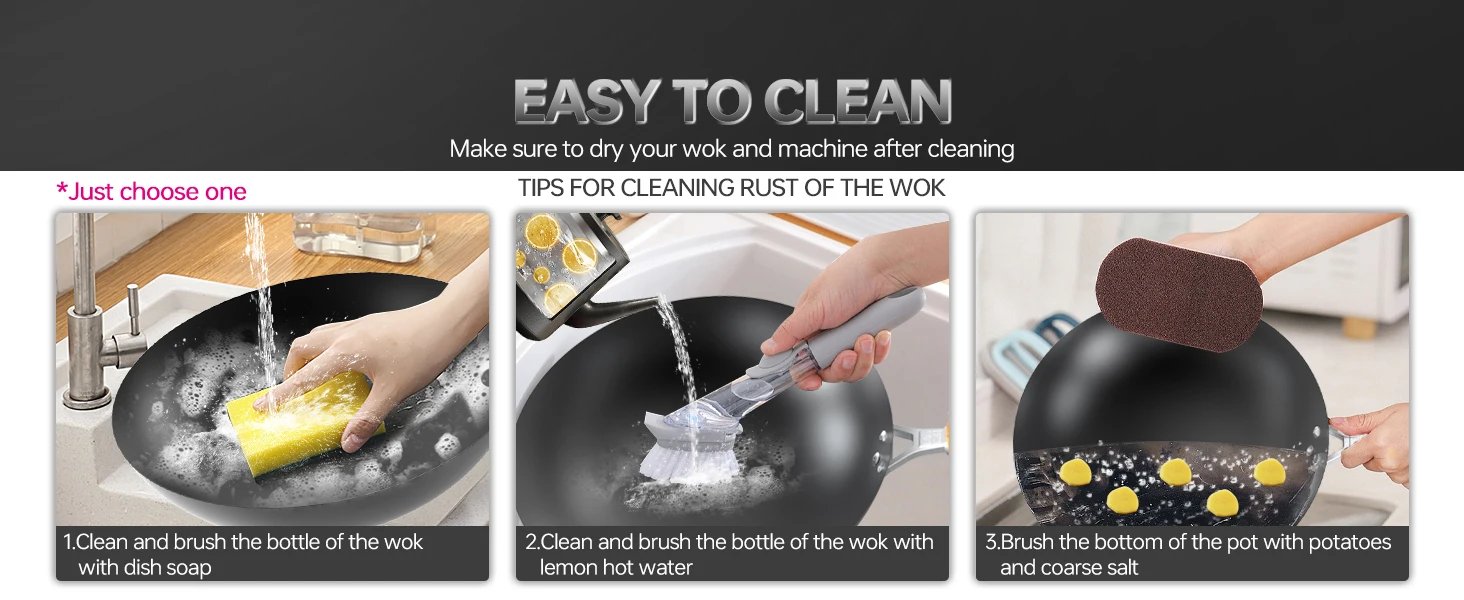 EASY TO CLEAN

Make sure to dry your wok and machine after cleaning

*Just choose one

TIPS FOR CLEANING RUST OF THE WOK

1.Clean and brush the bottle of the wok with dish soap

2.Clean and brush the bottle of the wok with lemon hot water

3.Brush the bottom of the pot with potatoes and coarse salt