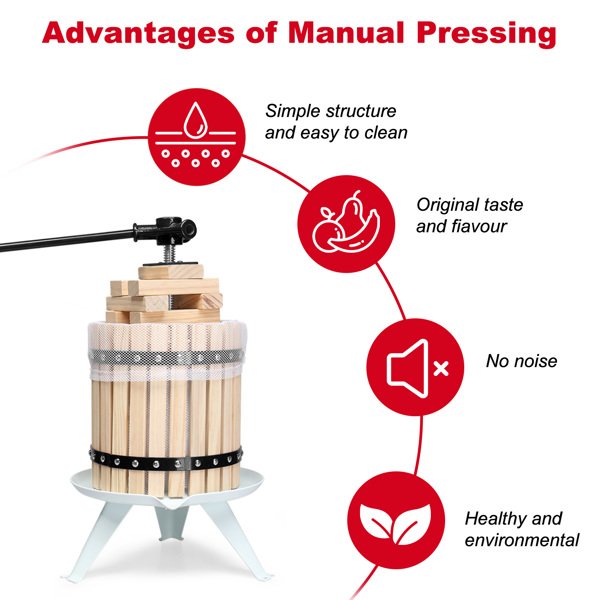 Advantages of Manual Pressing

Simple structure and easy to clean

Original taste and fiavour

No noise

Healthy and environmental