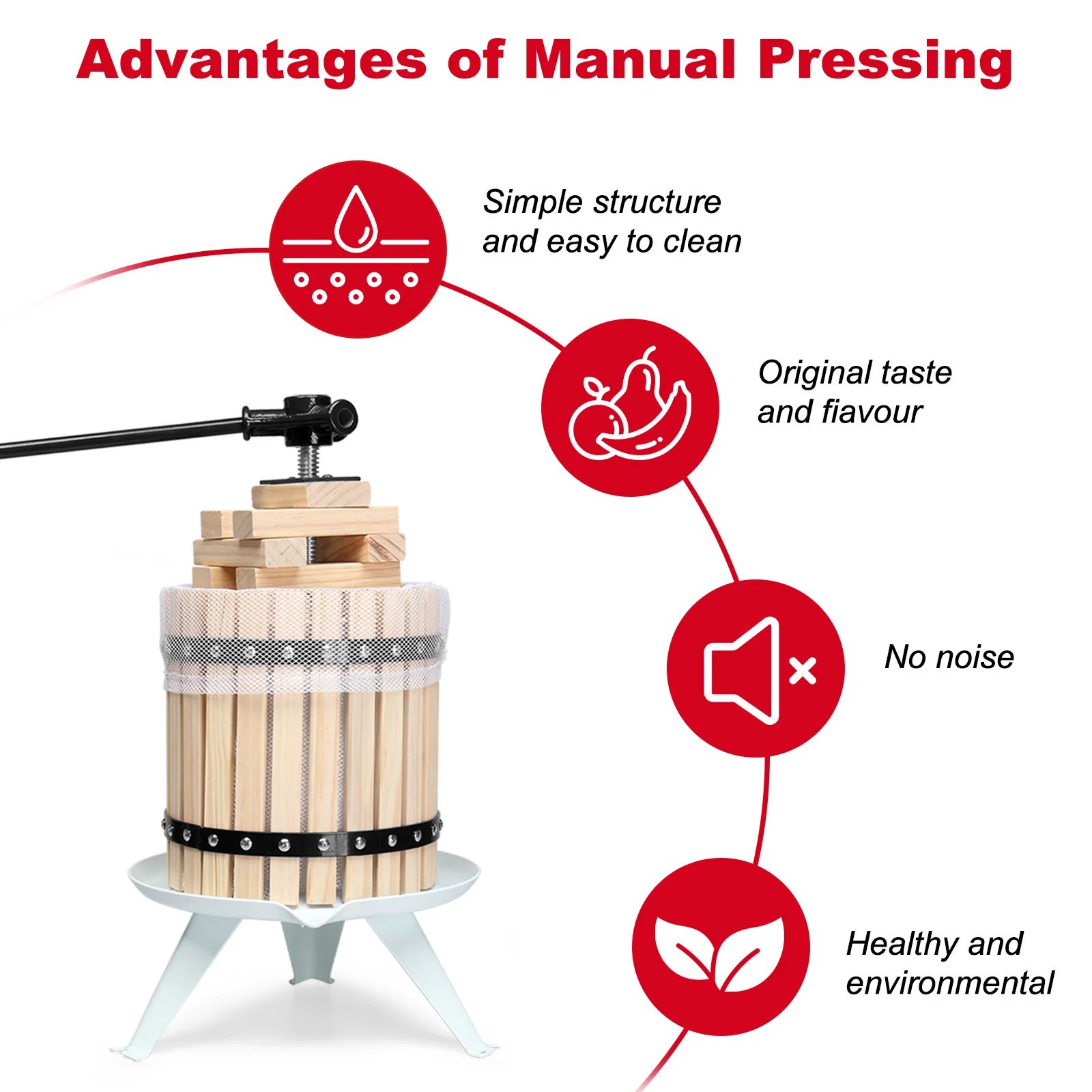 Advantages of Manual Pressing

Simple structure and easy to clean

Original taste and fiavour

No noise

Healthy and environmental