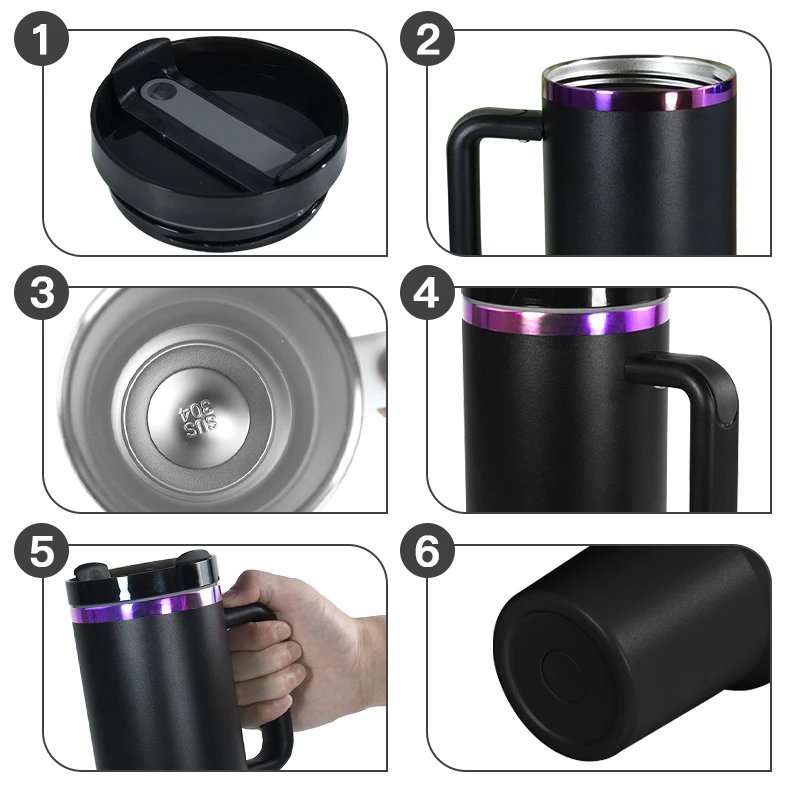 1

2

3

SUS 304

4

5

6