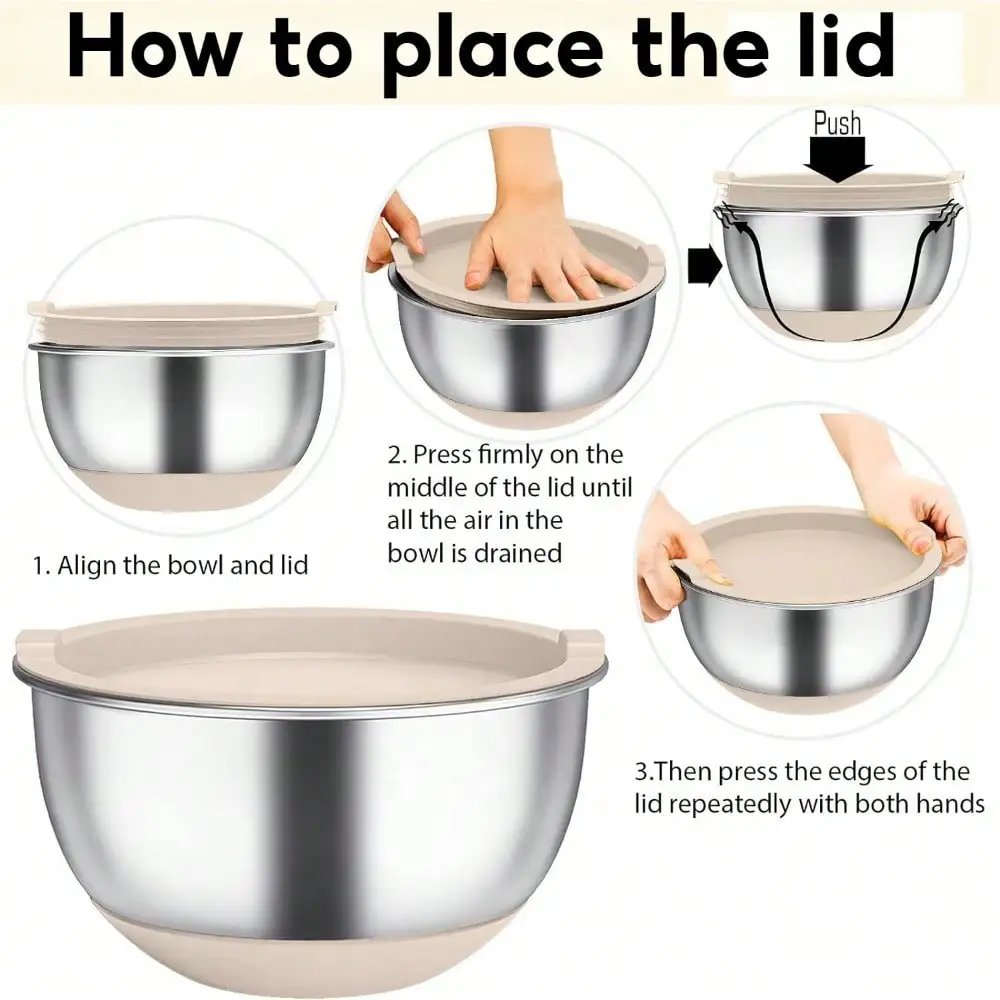 How to place the lid

Push

1. Align the bowl and lid

2. Press firmly on the middle of the lid until all the air in the bowl is drained

3.Then press the edges of the lid repeatedly with both hands