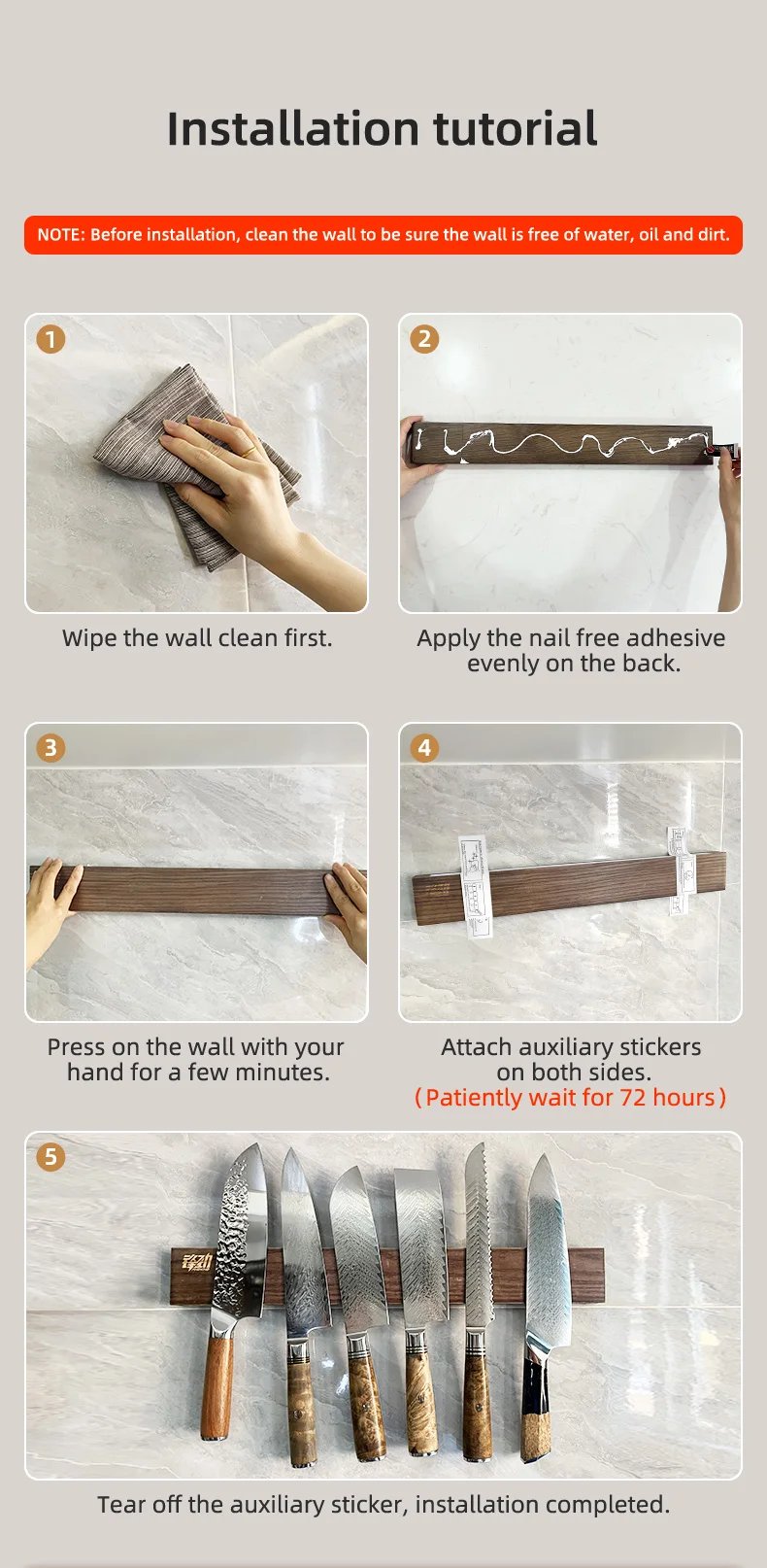 Installation tutorial

NOTE: Before installation, clean the wall to be sure the wall is free of water, oil and dirt.

1

Wipe the wall clean first.

2

Apply the nail free adhesive evenly on the back.

3

Press on the wall with your hand for a few minutes.

4

Attach auxiliary stickers on both sides.
( Patiently wait for 72 hours )

5

Tear off the auxiliary sticker, installation completed.