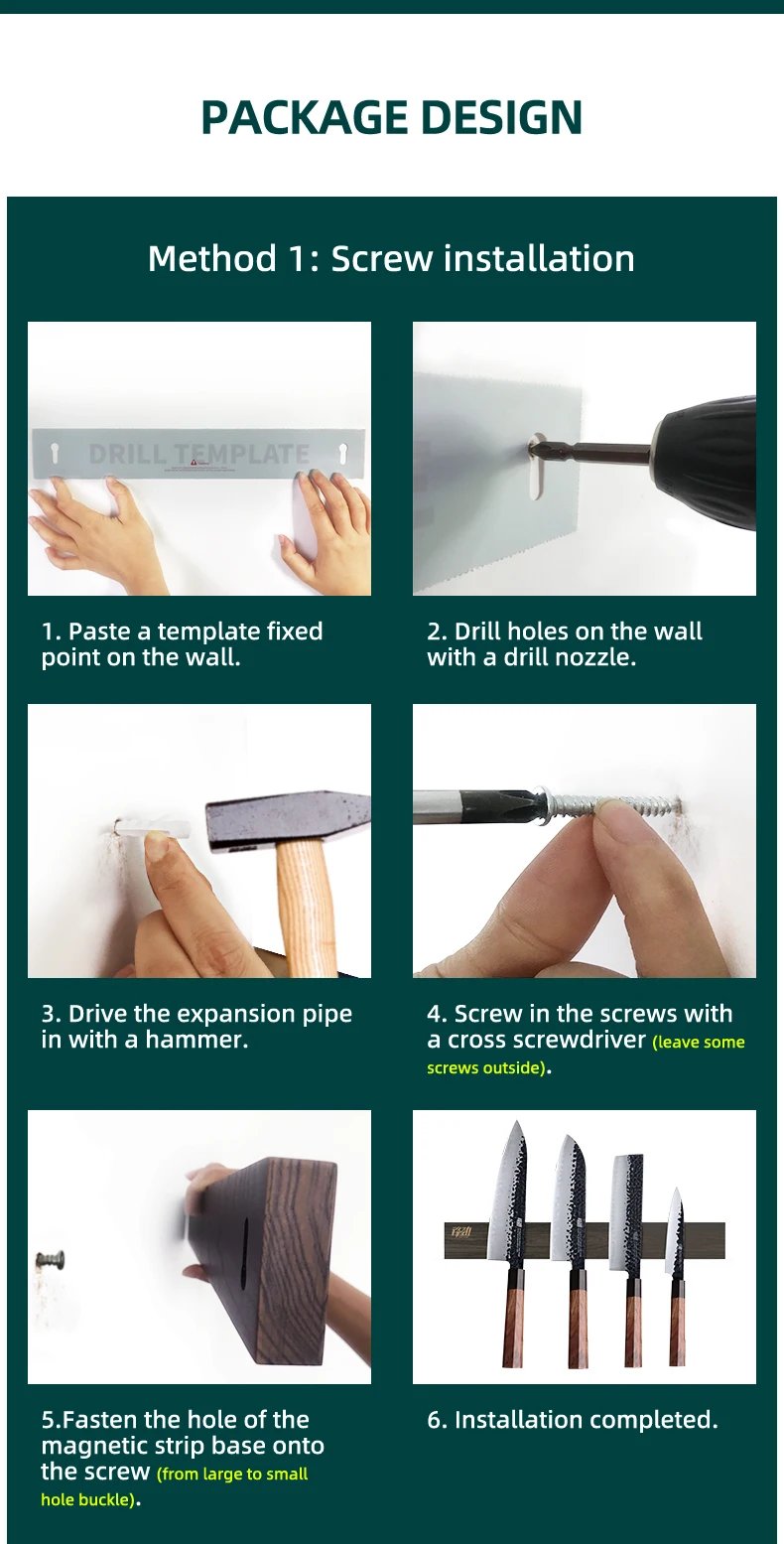 PACKAGE DESIGN

Method 1: Screw installation

DRILL TEMPLATE

1. Paste a template fixed point on the wall.

2. Drill holes on the wall with a drill nozzle.

3. Drive the expansion pipe in with a hammer.

4. Screw in the screws with a cross screwdriver (leave some screws outside).

5.Fasten the hole of the magnetic strip base onto the screw (from large to small hole buckle).

6. Installation completed.