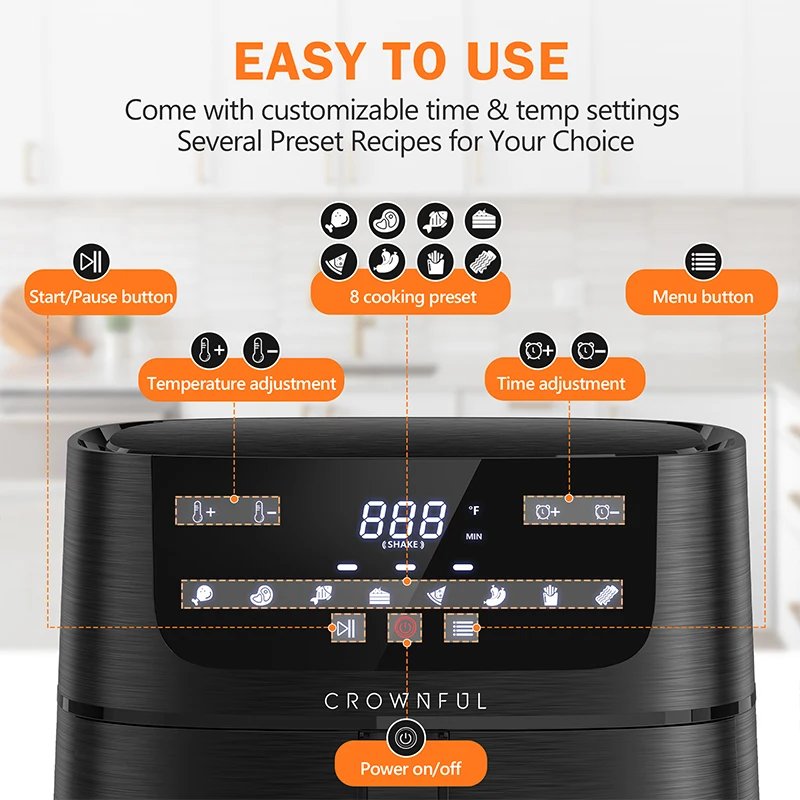 EASY TO USE
Come with customizable time & temp settings
Several Preset Recipes for Your Choice

Start/Pause button

8 cooking preset

Menu button

Temperature adjustment

Time adjustment

888 °F
MIN
SHAKE

CROWNFUL

Power on/off