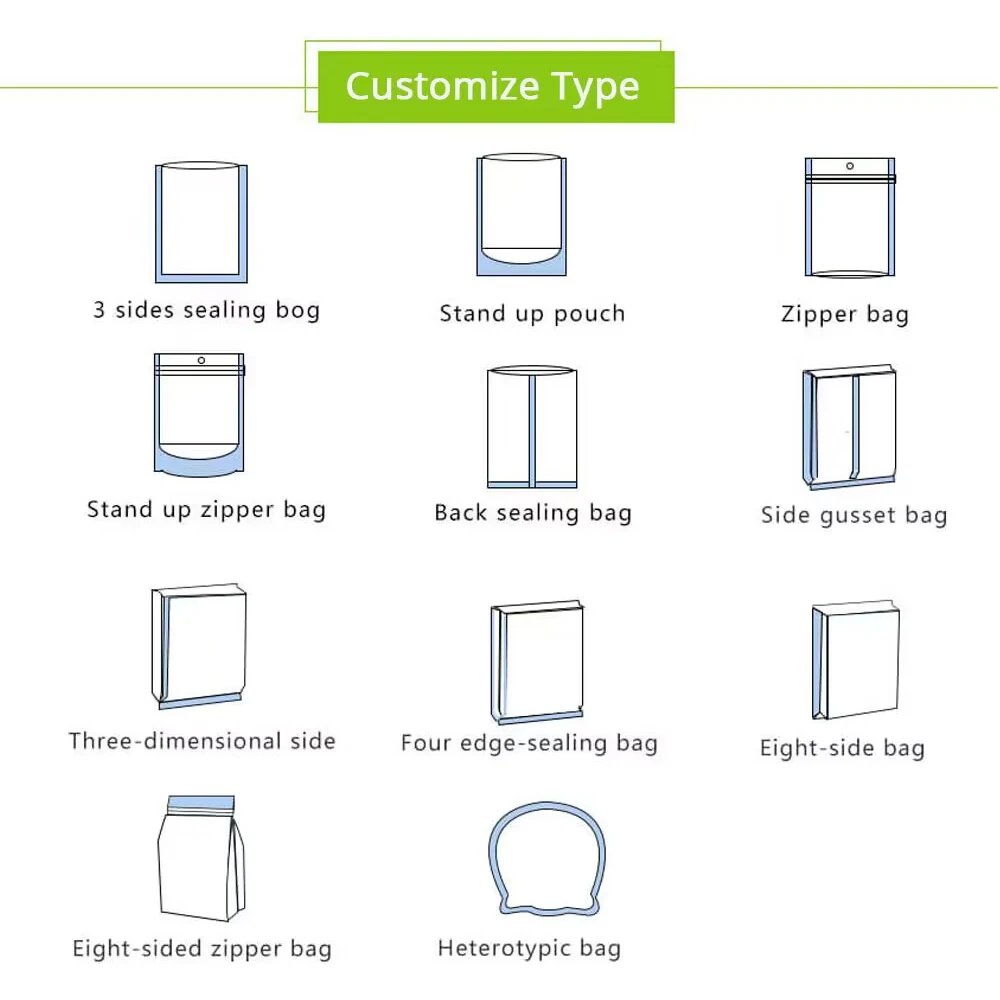 Customize Type

3 sides sealing bog

Stand up pouch

Zipper bag

Stand up zipper bag

Back sealing bag

Side gusset bag

Three-dimensional side

Four edge-sealing bag

Eight-side bag

Eight-sided zipper bag

Heterotypic bag