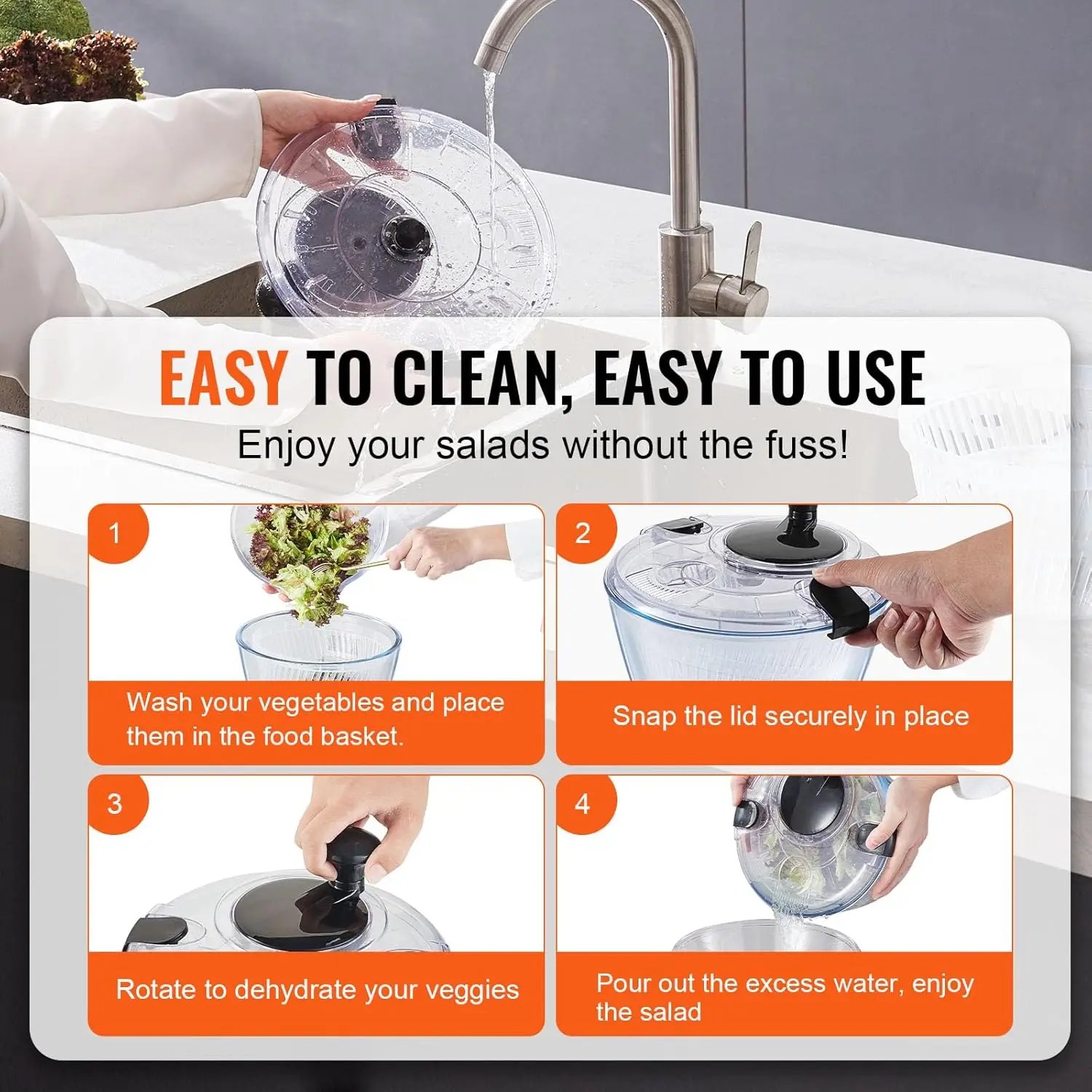 EASY TO CLEAN, EASY TO USE

Enjoy your salads without the fuss!

1

Wash your vegetables and place them in the food basket.

2

Snap the lid securely in place

3

Rotate to dehydrate your veggies

4

Pour out the excess water, enjoy the salad