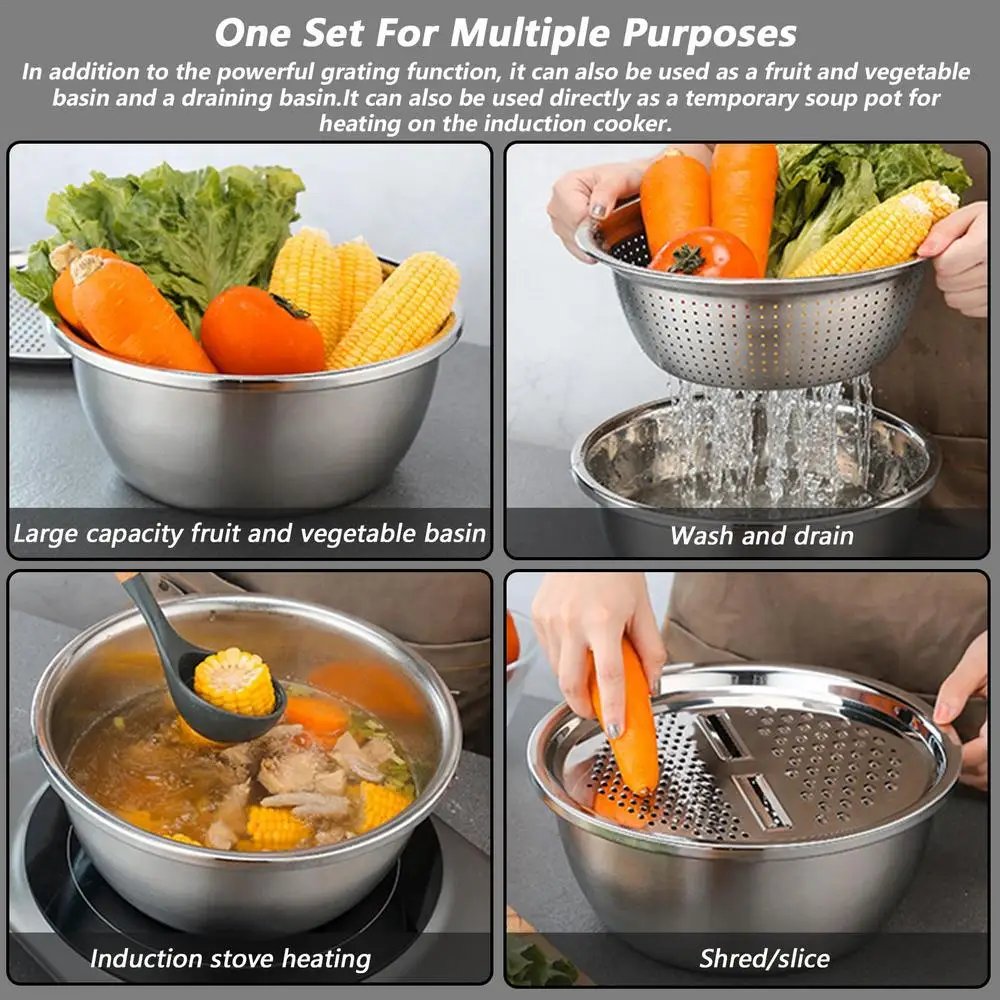 One Set For Multiple Purposes

In addition to the powerful grating function, it can also be used as a fruit and vegetable basin and a draining basin.It can also be used directly as a temporary soup pot for heating on the induction cooker.

Large capacity fruit and vegetable basin

Wash and drain

Induction stove heating

Shred/slice