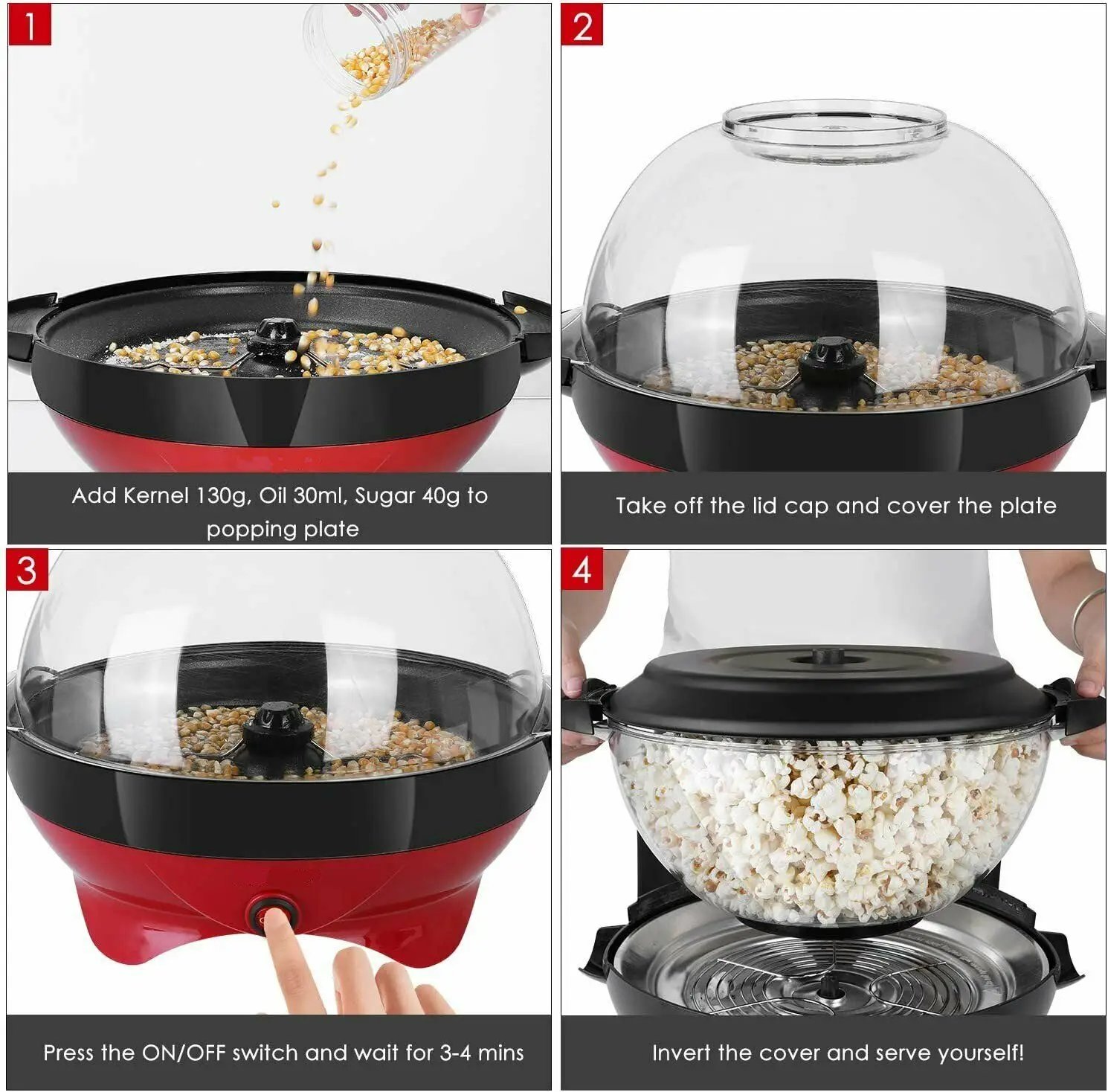 1

Add Kernel 130g, Oil 30ml, Sugar 40g to popping plate

2

Take off the lid cap and cover the plate

3

Press the ON/OFF switch and wait for 3-4 mins

4

Invert the cover and serve yourself!