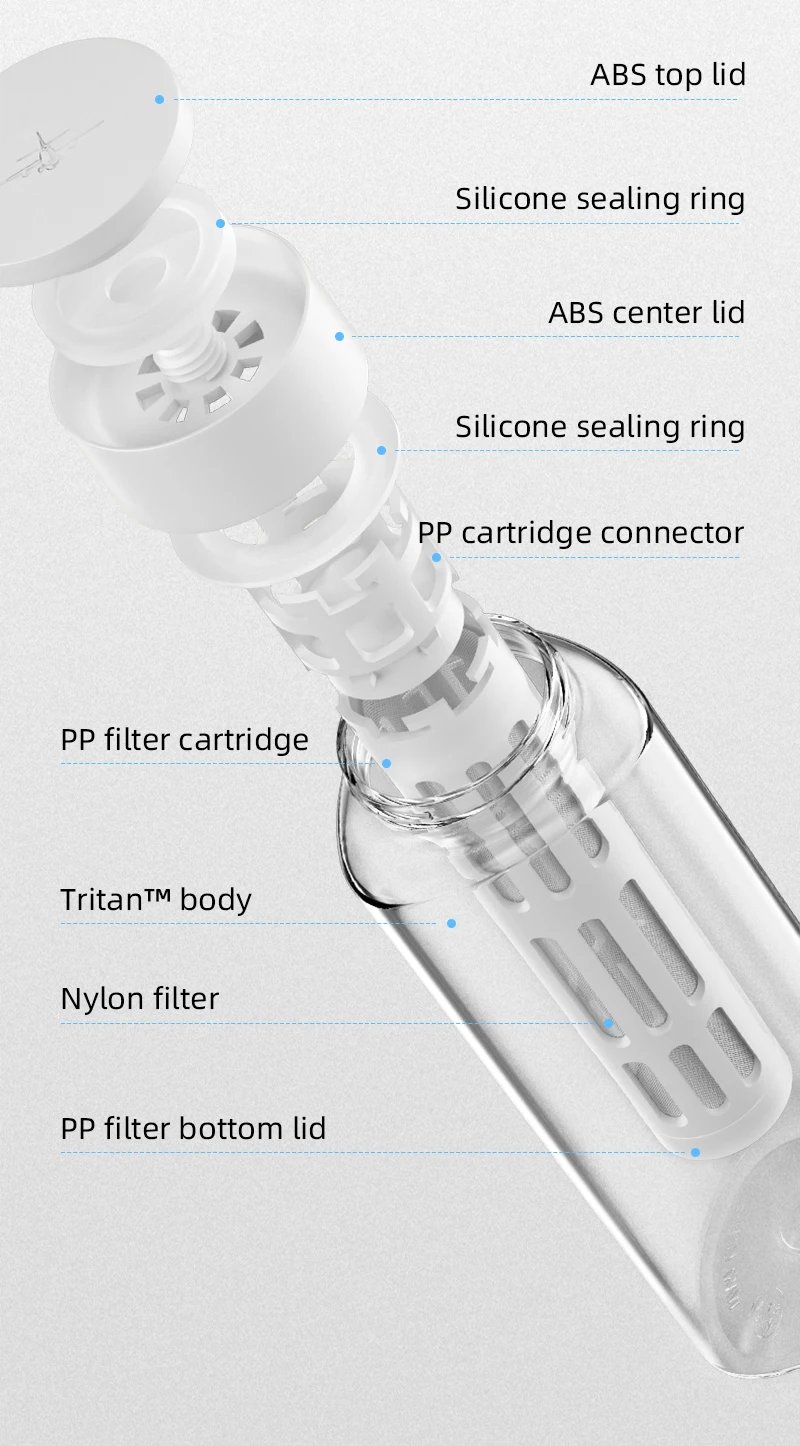 ABS top lid

Silicone sealing ring

ABS center lid

Silicone sealing ring

PP cartridge connector

PP filter cartridge

Tritan™ body

Nylon filter

PP filter bottom lid